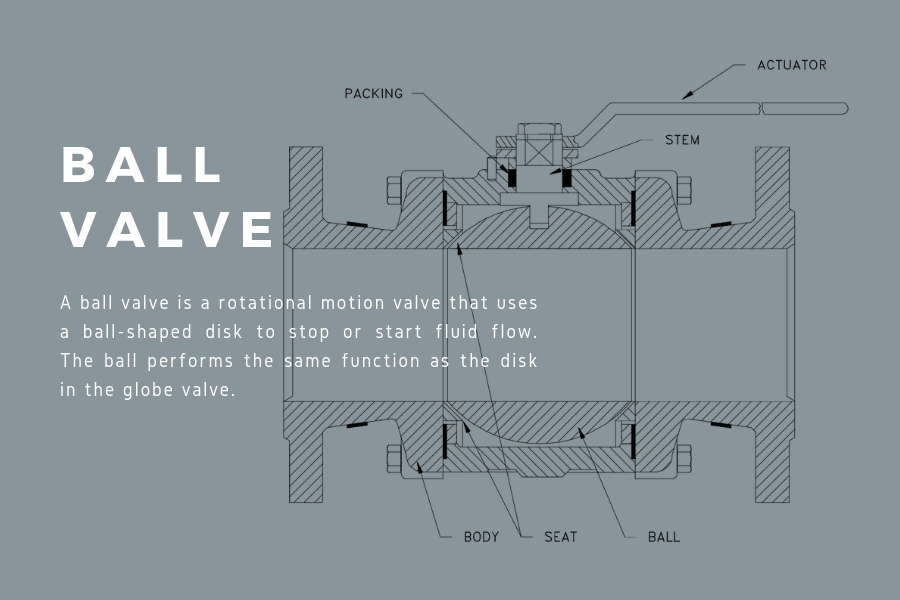 BALL VALVE

A ball valve is a rotational motion valve that uses a ball-shaped disk to stop or start fluid flow. The ball performs the same function as the disk in the globe valve.

PACKING

ACTUATOR

STEM

BODY

SEAT

BALL